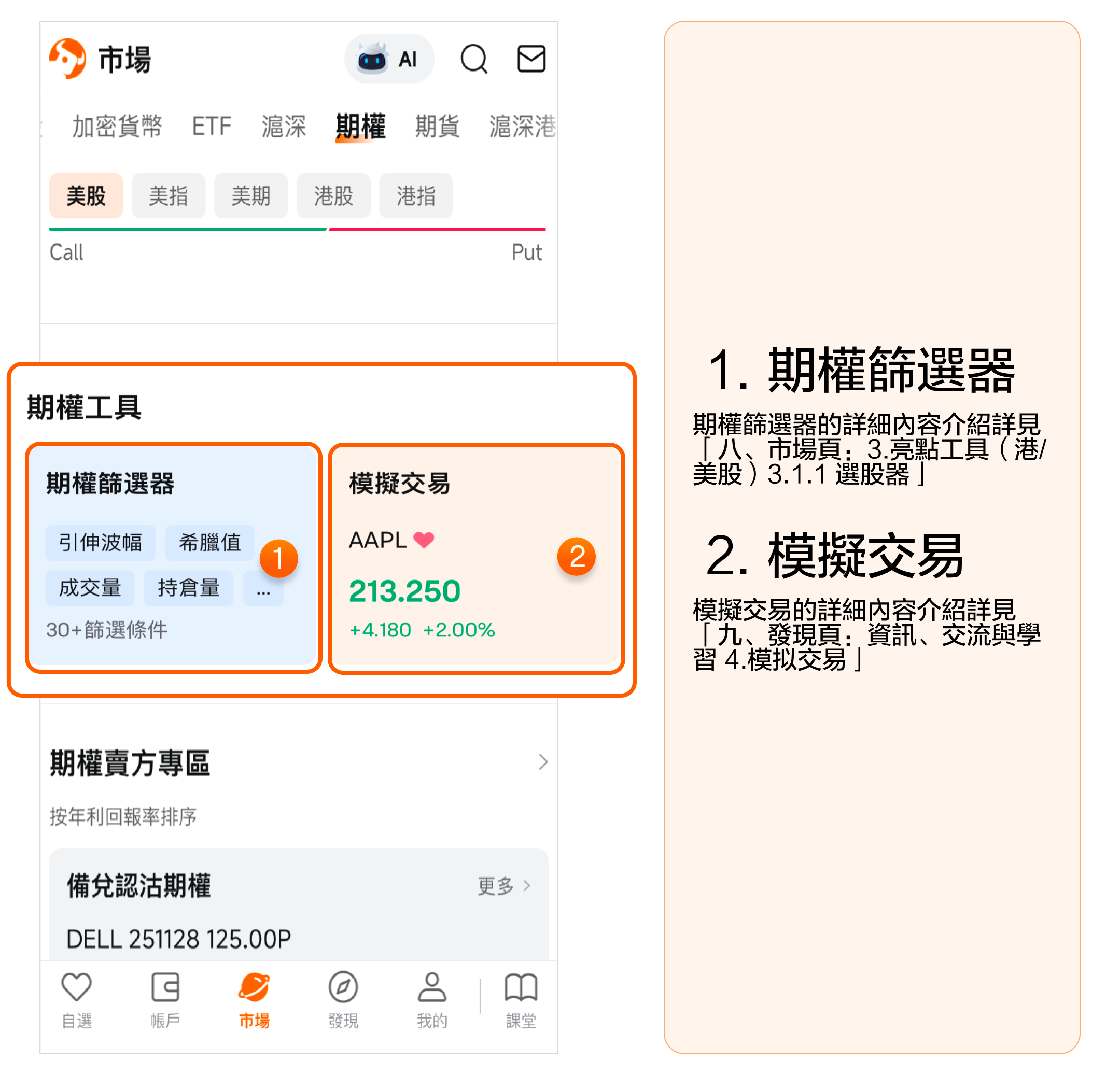 市場

AI

加密貨幣 ETF 滬深 期權 期貨 滬深港

美股 美指 美期 港股 港指

Call Put

期權工具

期權篩選器

引伸波幅 希臘值
成交量 持倉量 ...
30+篩選條件

1

模擬交易

AAPL

213.250
+4.180 +2.00%

2

期權賣方專區
按年利回報率排序

備兌認沽期權 更多
DELL 251128 125.00P

自選 帳戶 市場 發現 我的 課堂

1. 期權篩選器
期權篩選器的詳細內容介紹詳見「八、市場頁：3.亮點工具（港/美股）3.1.1 選股器」

2. 模擬交易
模擬交易的詳細內容介紹詳見「九、發現頁：資訊、交流與學習 4.模拟交易」